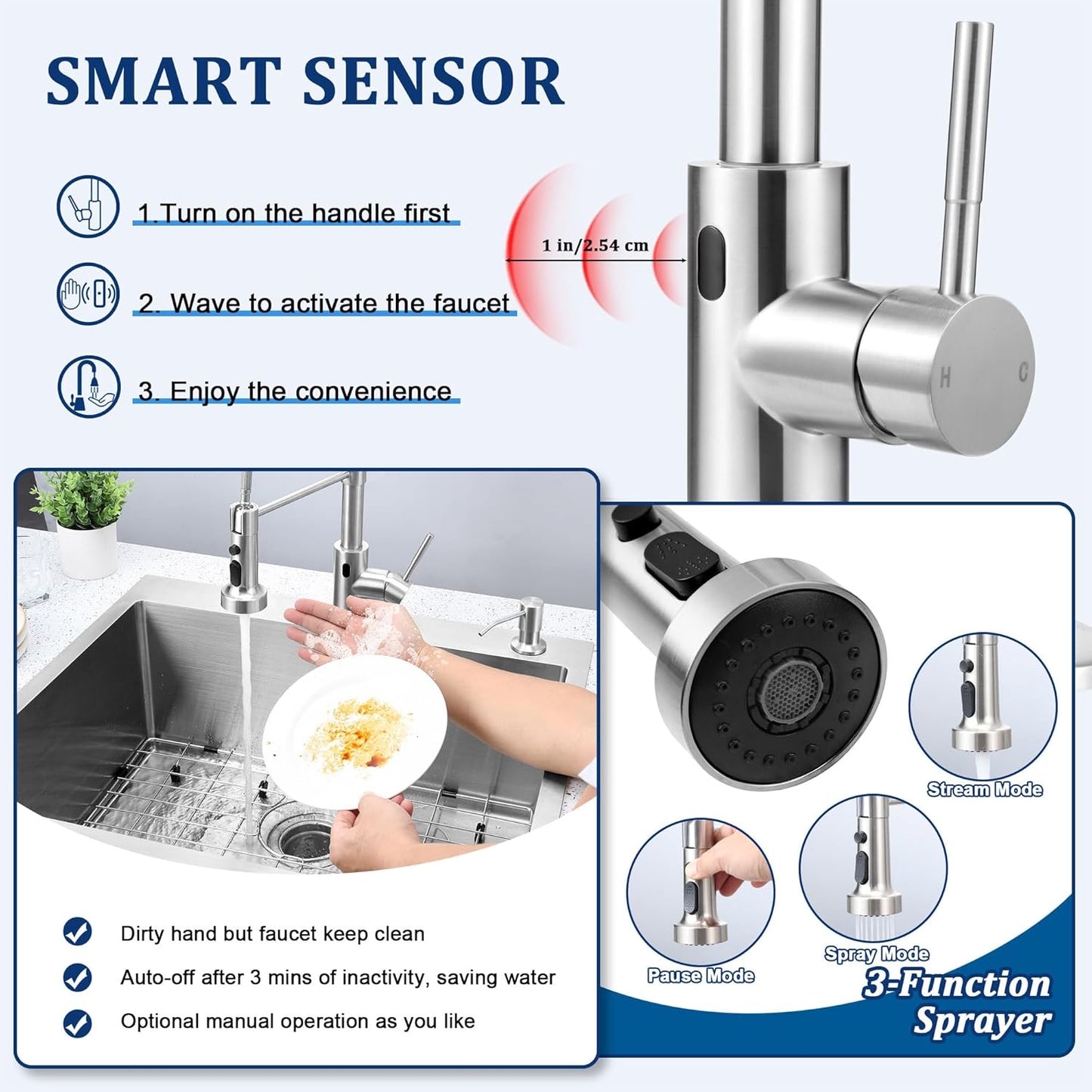 SMART SENSOR

1.Turn on the handle first

2. Wave to activate the faucet

3. Enjoy the convenience

1 in/2.54 cm

H C

Dirty hand but faucet keep clean

Auto-off after 3 mins of inactivity, saving water

Optional manual operation as you like

Stream Mode

Pause Mode

Spray Mode

3-Function Sprayer