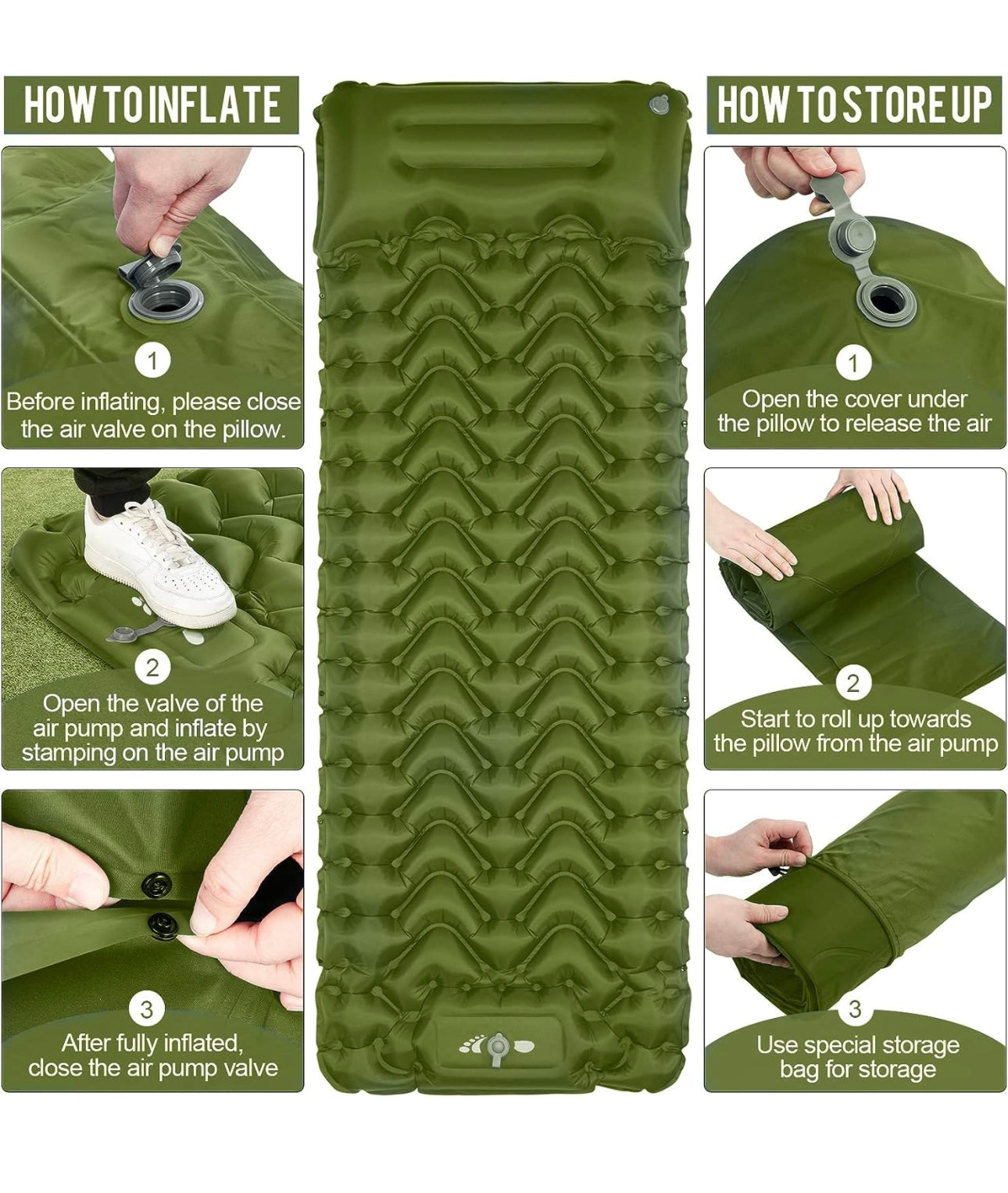 HOW TO INFLATE

1
Before inflating, please close the air valve on the pillow.

2
Open the valve of the air pump and inflate by stamping on the air pump

3
After fully inflated, close the air pump valve

HOW TO STORE UP

1
Open the cover under the pillow to release the air

2
Start to roll up towards the pillow from the air pump

3
Use special storage bag for storage